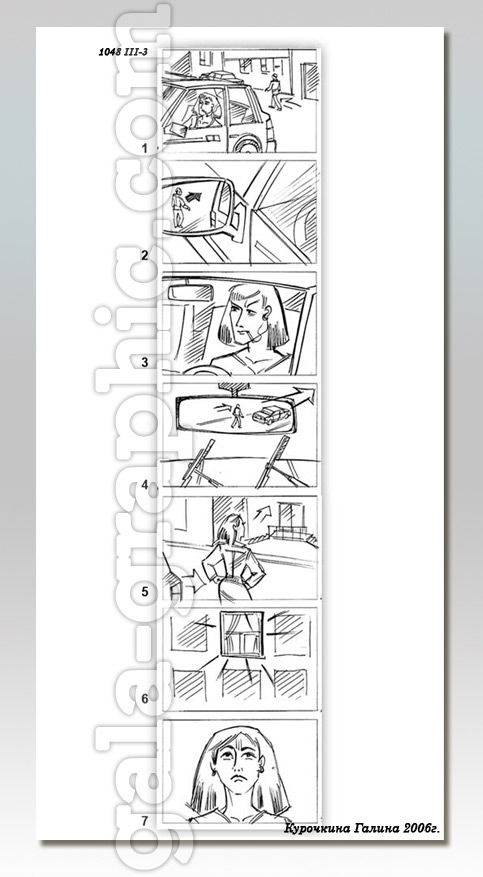 1048 III-3

1

2

3

4

5

6

7

Курочкина Галина 2006г.

gala-graphic.com